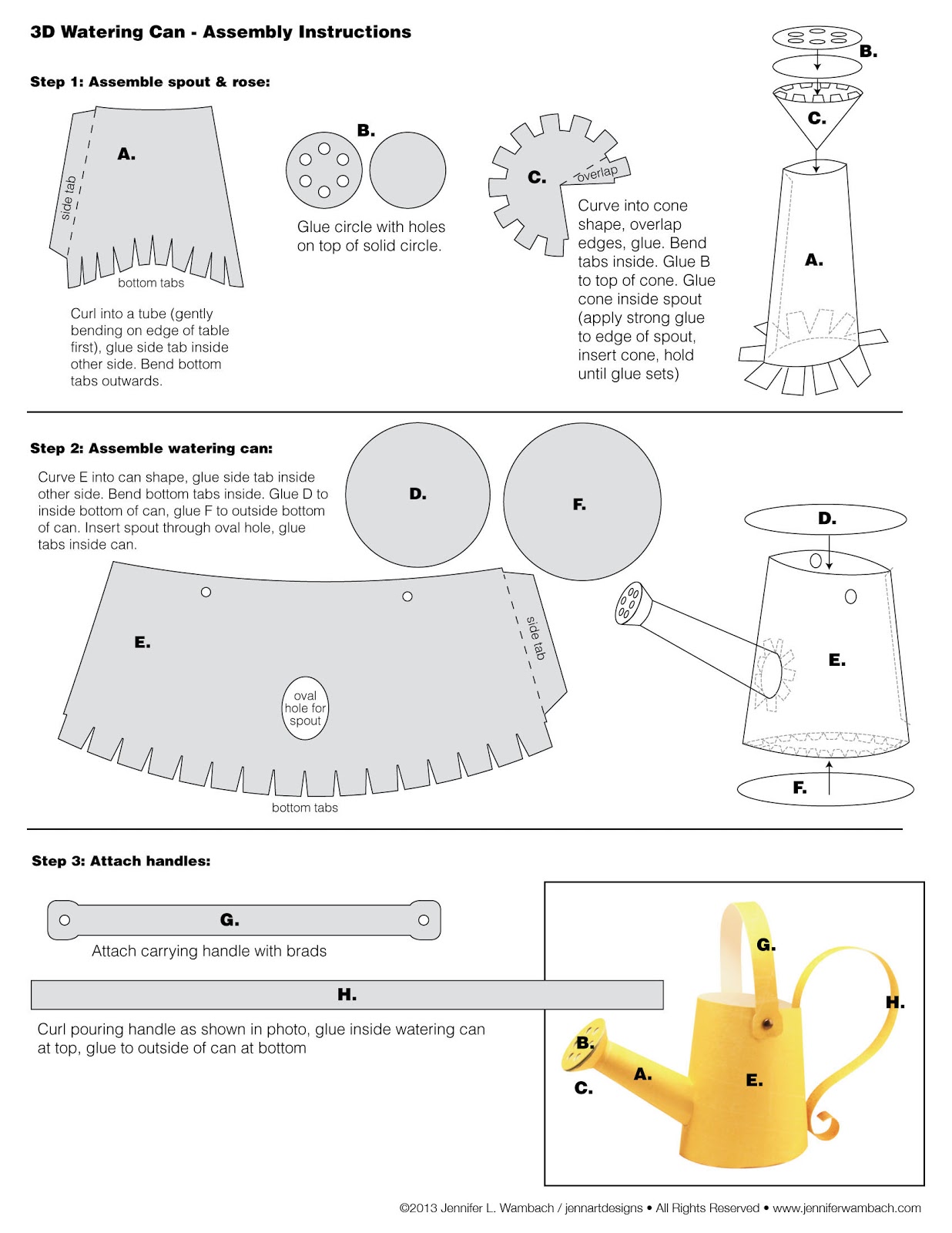 3D Watering Can - Assembly Instructions

Step 1: Assemble spout & rose:

A.

side tab

bottom tabs

Curl into a tube (gently bending on edge of table first), glue side tab inside other side. Bend bottom tabs outwards.

B.

Glue circle with holes on top of solid circle.

C.

overlap

Curve into cone shape, overlap edges, glue. Bend tabs inside. Glue B to top of cone. Glue cone inside spout (apply strong glue to edge of spout, insert cone, hold until glue sets)

B.

C.

A.

Step 2: Assemble watering can:

Curve E into can shape, glue side tab inside other side. Bend bottom tabs inside. Glue D to inside bottom of can, glue F to outside bottom of can. Insert spout through oval hole, glue tabs inside can.

D.

F.

E.

side tab

oval hole for spout

bottom tabs

D.

E.

F.

Step 3: Attach handles:

G.

Attach carrying handle with brads

H.

Curl pouring handle as shown in photo, glue inside watering can at top, glue to outside of can at bottom

G.

H.

B.

A.

E.

C.

©2013 Jennifer L. Wambach / jennartdesigns • All Rights Reserved • www.jenniferwambach.com