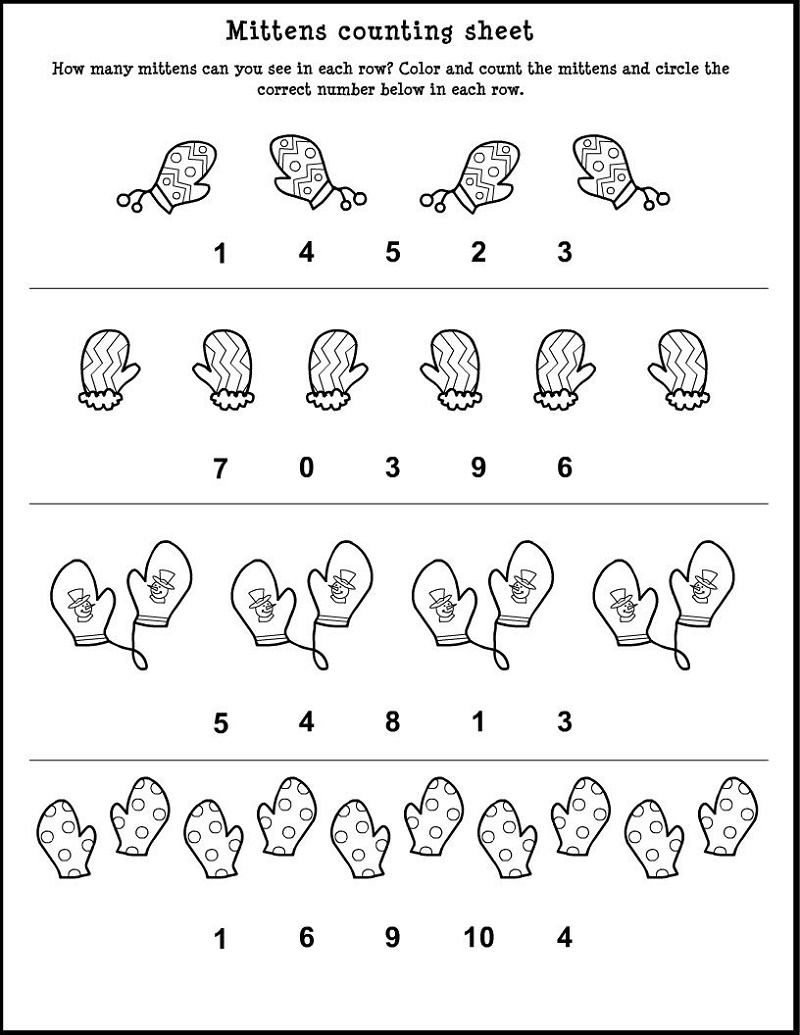 Mittens counting sheet

How many mittens can you see in each row? Color and count the mittens and circle the correct number below in each row.

1 4 5 2 3

7 0 3 9 6

5 4 8 1 3

1 6 9 10 4