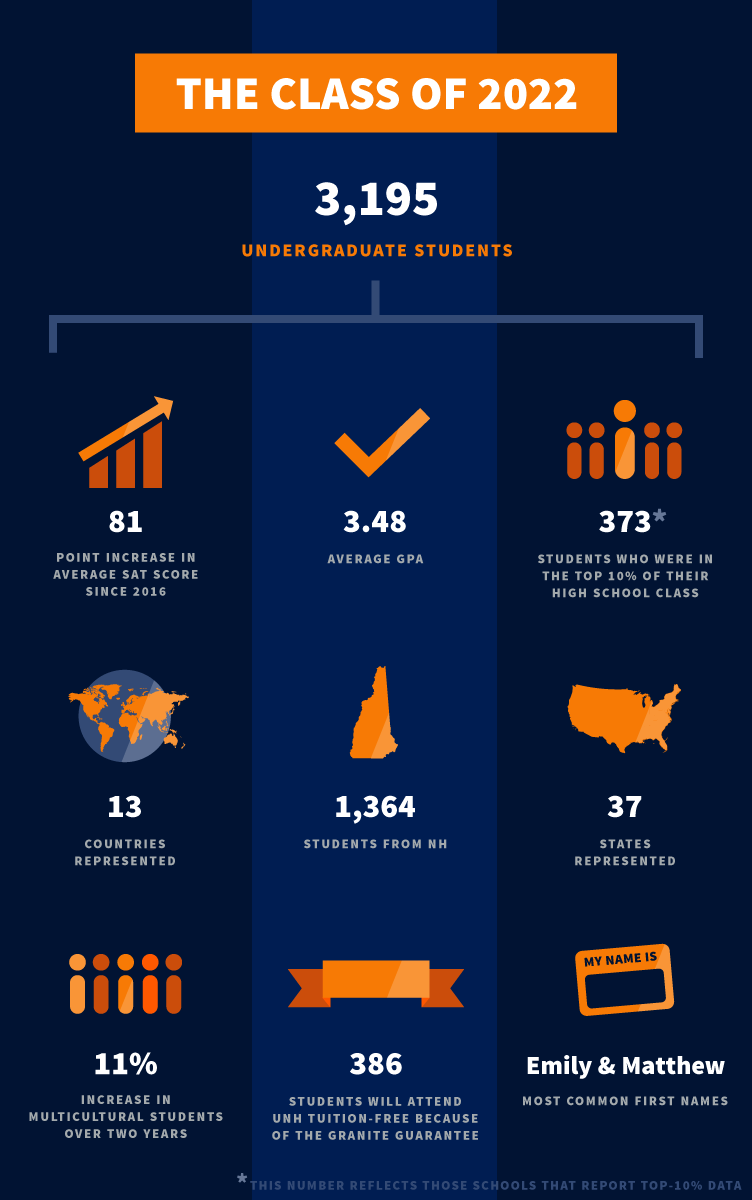 THE CLASS OF 2022

3,195

UNDERGRADUATE STUDENTS

81

POINT INCREASE IN AVERAGE SAT SCORE SINCE 2016

3.48

AVERAGE GPA

373*

STUDENTS WHO WERE IN THE TOP 10% OF THEIR HIGH SCHOOL CLASS

13

COUNTRIES REPRESENTED

1,364

STUDENTS FROM NH

37

STATES REPRESENTED

11%

INCREASE IN MULTICULTURAL STUDENTS OVER TWO YEARS

386

STUDENTS WILL ATTEND UNH TUITION-FREE BECAUSE OF THE GRANITE GUARANTEE

MY NAME IS

Emily & Matthew

MOST COMMON FIRST NAMES

* THIS NUMBER REFLECTS THOSE SCHOOLS THAT REPORT TOP-10% DATA